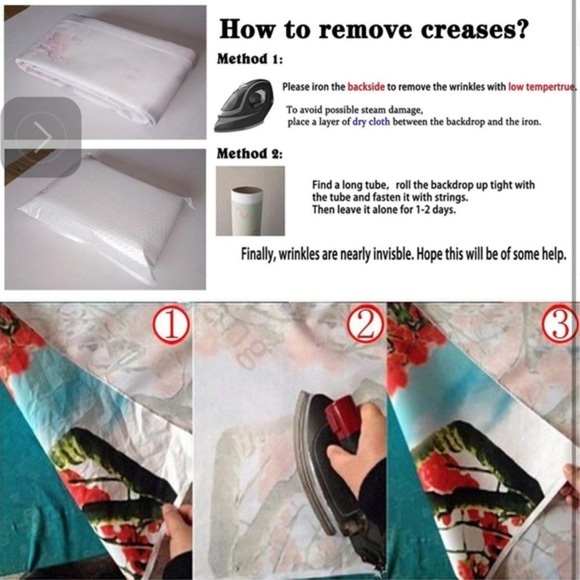 How to remove creases?

Method 1:

Please iron the backside to remove the wrinkles with low tempertrue.

To avoid possible steam damage, place a layer of dry cloth between the backdrop and the iron.

Method 2:

Find a long tube, roll the backdrop up tight with the tube and fasten it with strings. Then leave it alone for 1-2 days.

Finally, wrinkles are nearly invisble. Hope this will be of some help.

①

②

③